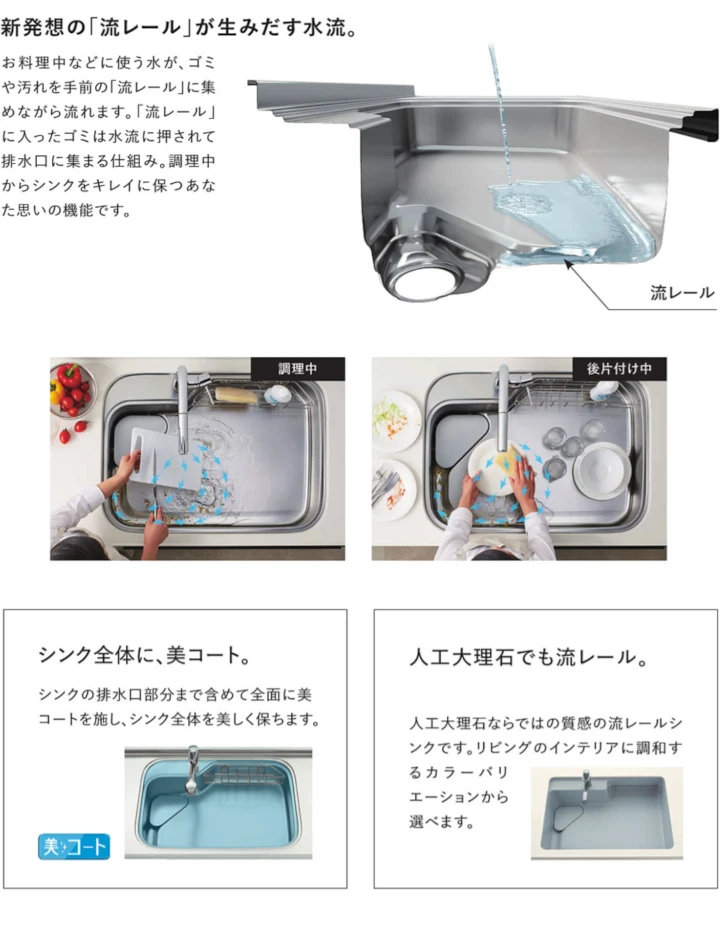 新発想の「流レール」が生みだす水流。

お料理中などに使う水が、ゴミや汚れを手前の「流レール」に集めながら流れます。「流レール」に入ったゴミは水流に押されて排水口に集まる仕組み。調理中からシンクをキレイに保つあなた思いの機能です。

流レール

調理中

後片付け中

シンク全体に、美コート。

シンクの排水口部分まで含めて全面に美コートを施し、シンク全体を美しく保ちます。

美コート

人工大理石でも流レール。

人工大理石ならではの質感の流レールシンクです。リビングのインテリアに調和するカラーバリエーションから選べます。